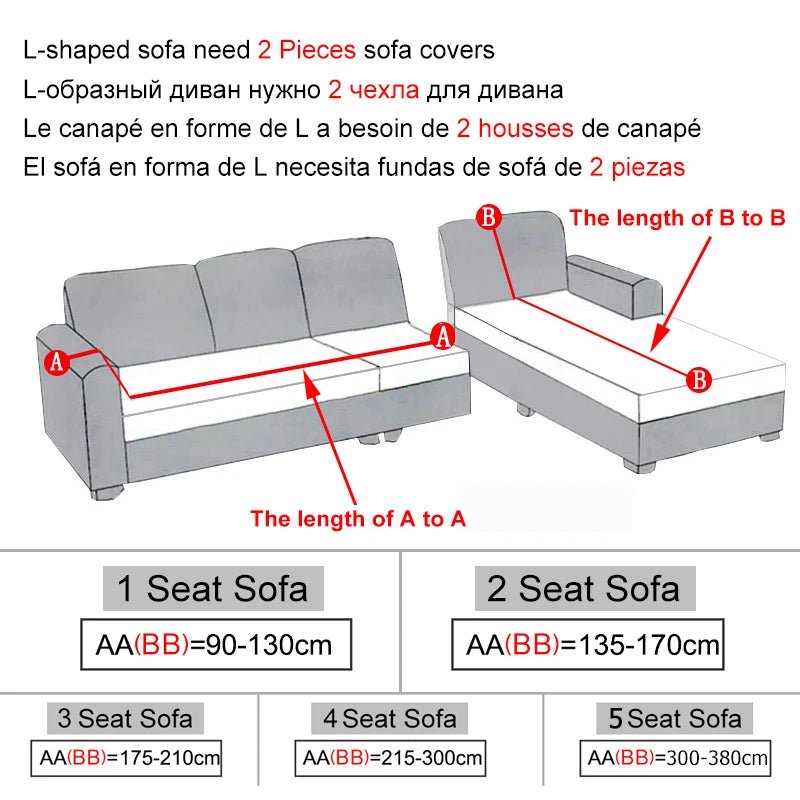 L-shaped sofa need 2 Pieces sofa covers
L-образный диван нужно 2 чехла для дивана
Le canapé en forme de L a besoin de 2 housses de canapé
El sofá en forma de L necesita fundas de sofá de 2 piezas

B
The length of B to B
A
A
B
The length of A to A

1 Seat Sofa
AA(BB)=90-130cm

2 Seat Sofa
AA(BB)=135-170cm

3 Seat Sofa
AA(BB)=175-210cm

4 Seat Sofa
AA(BB)=215-300cm

5 Seat Sofa
AA(BB)=300-380cm