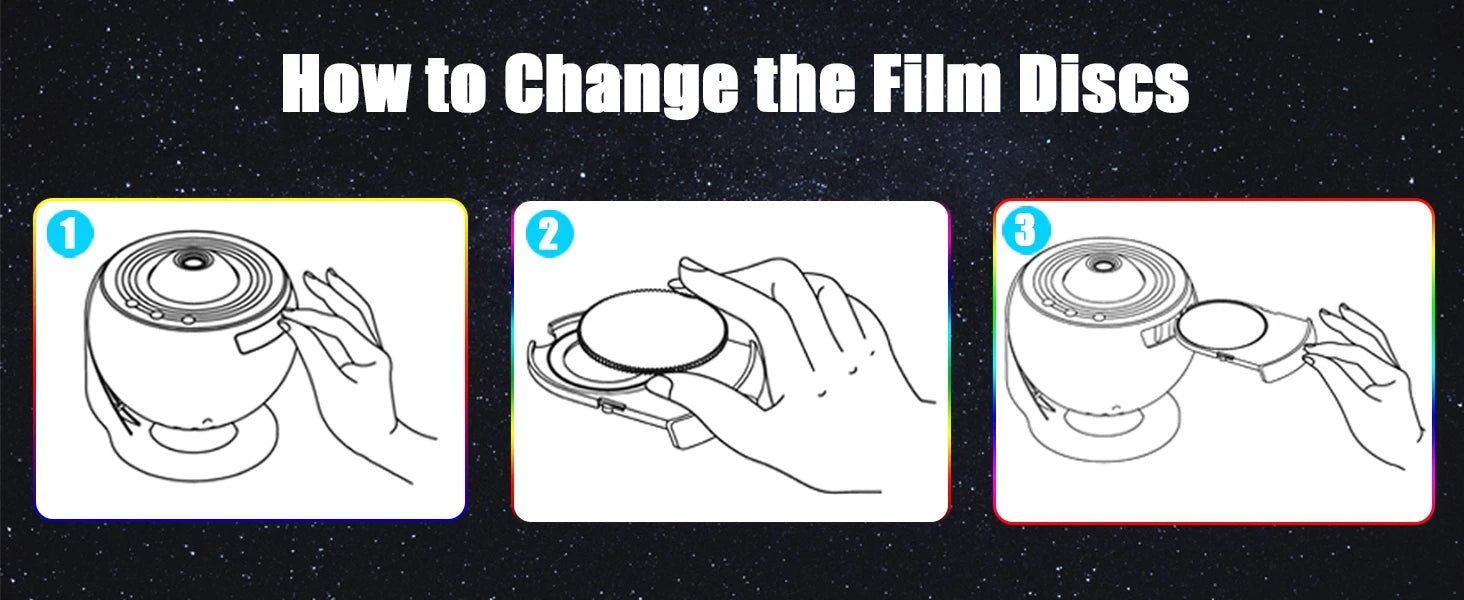 How to Change the Film Discs

1

2

3