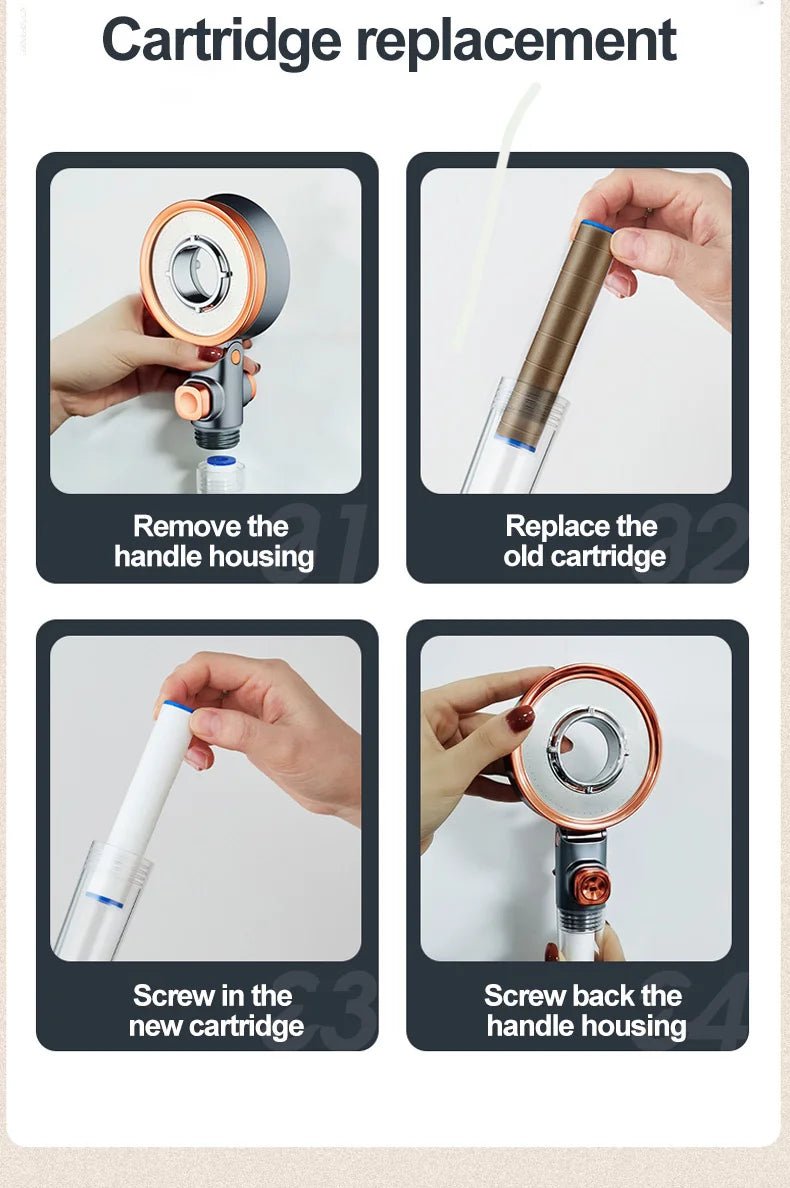 Cartridge replacement

Remove the handle housing

01

Replace the old cartridge

02

Screw in the new cartridge

03

Screw back the handle housing

04