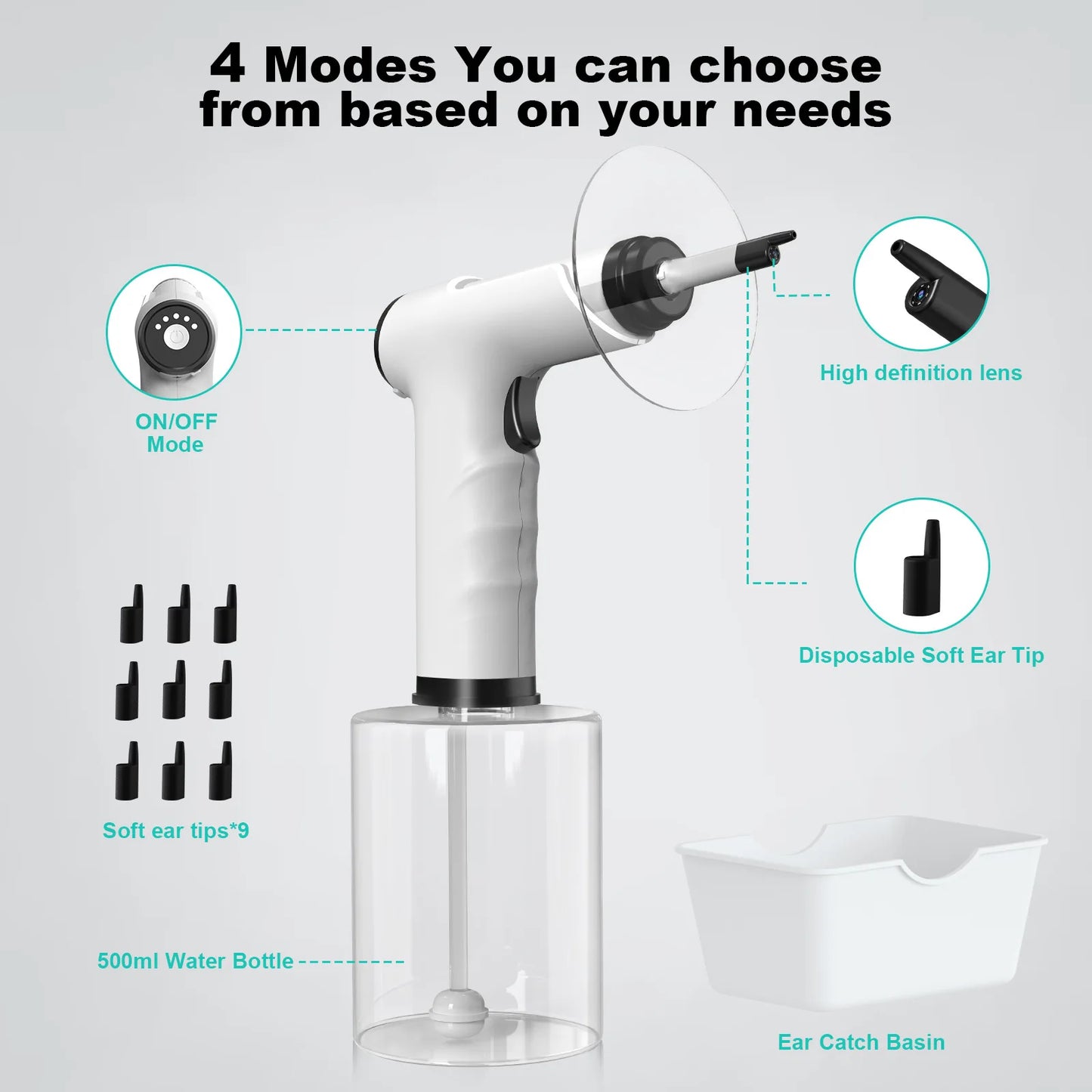 4 Modes You can choose from based on your needs

ON/OFF Mode

High definition lens

Disposable Soft Ear Tip

Soft ear tips*9

500ml Water Bottle

Ear Catch Basin