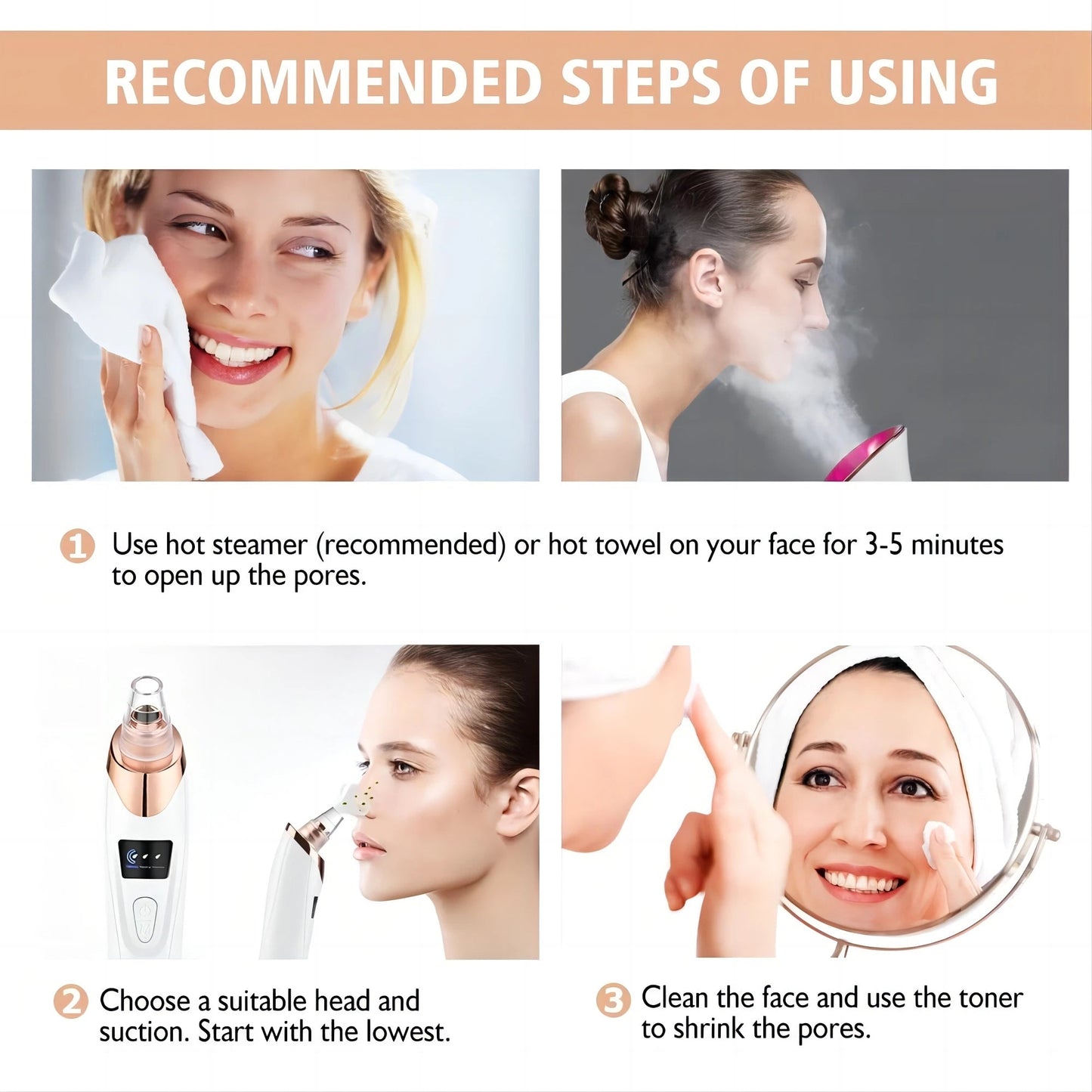 RECOMMENDED STEPS OF USING

1 Use hot steamer (recommended) or hot towel on your face for 3-5 minutes to open up the pores.

2 Choose a suitable head and suction. Start with the lowest.

3 Clean the face and use the toner to shrink the pores.