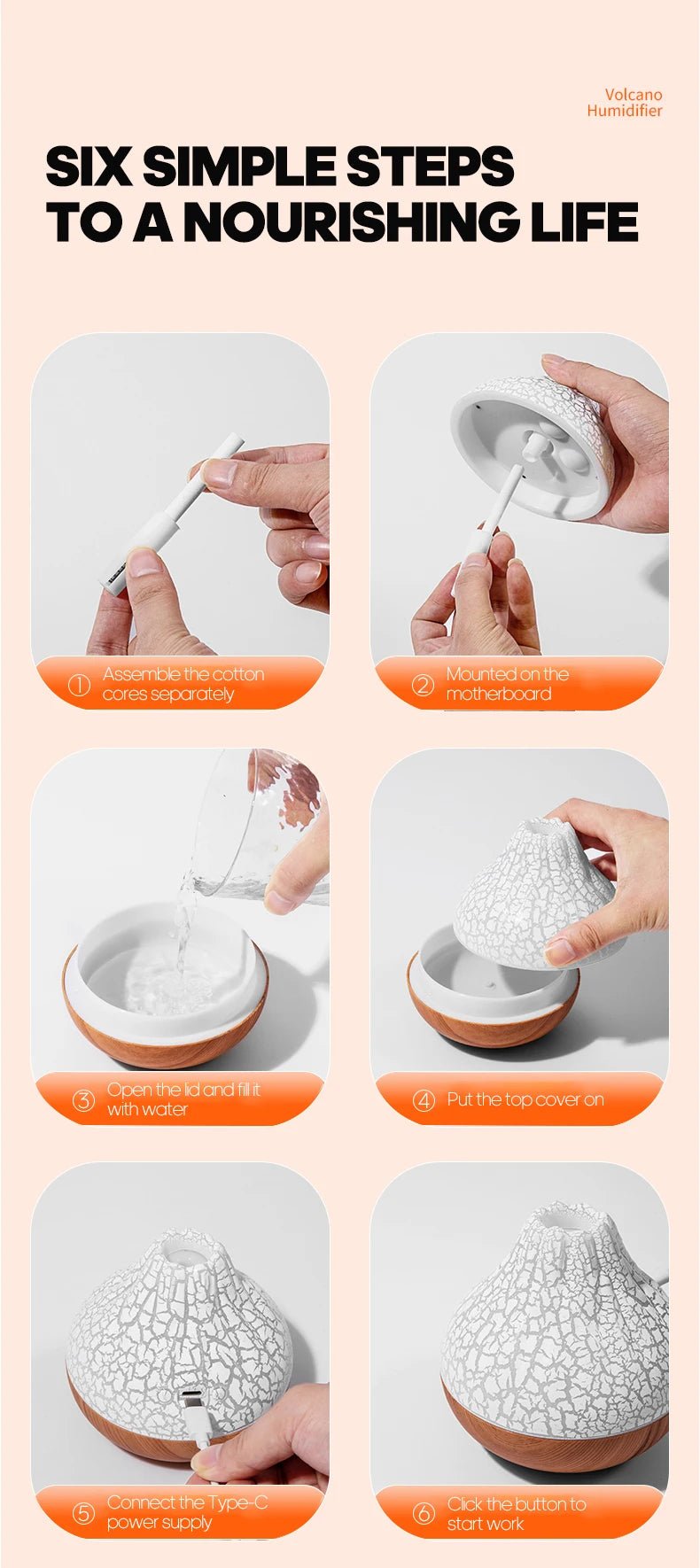 Volcano
Humidifier

SIX SIMPLE STEPS
TO A NOURISHING LIFE

① Assemble the cotton cores separately

② Mounted on the motherboard

③ Open the lid and fill it with water

④ Put the top cover on

⑤ Connect the Type-C power supply

⑥ Click the button to start work