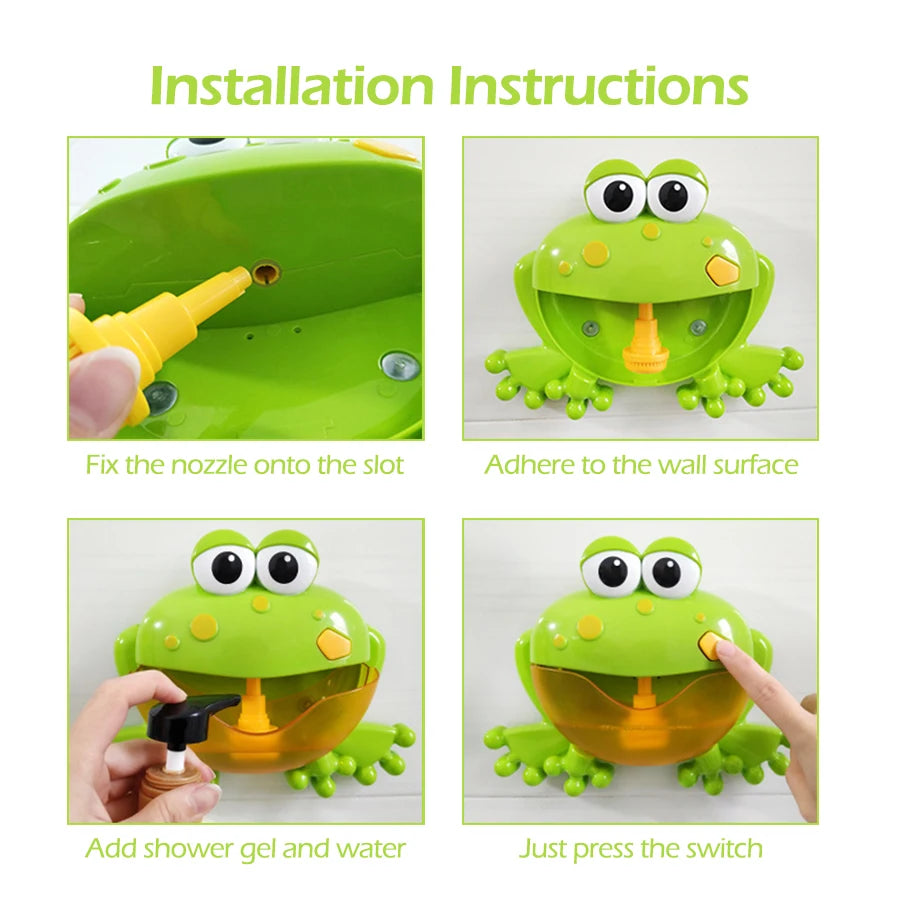 Installation Instructions

Fix the nozzle onto the slot

Adhere to the wall surface

Add shower gel and water

Just press the switch