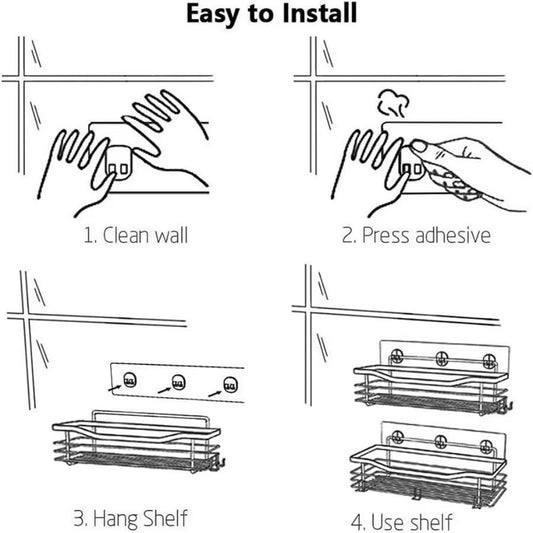 Easy to Install

1. Clean wall

2. Press adhesive

3. Hang Shelf

4. Use shelf