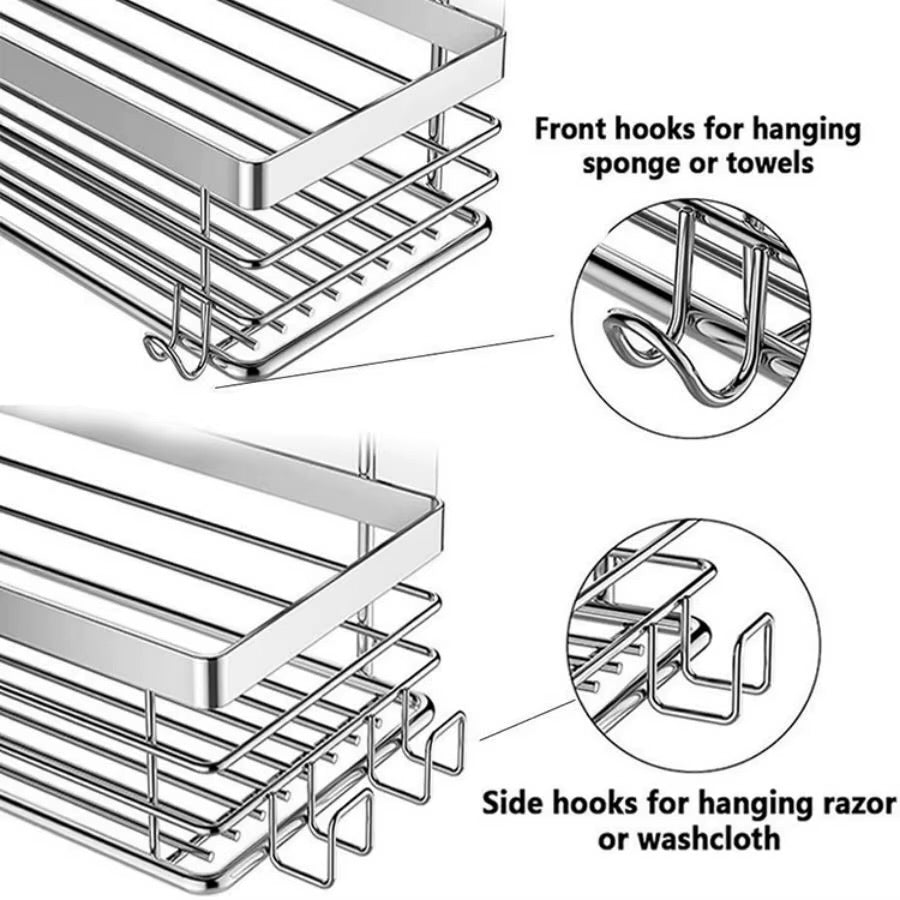 Front hooks for hanging sponge or towels

Side hooks for hanging razor or washcloth